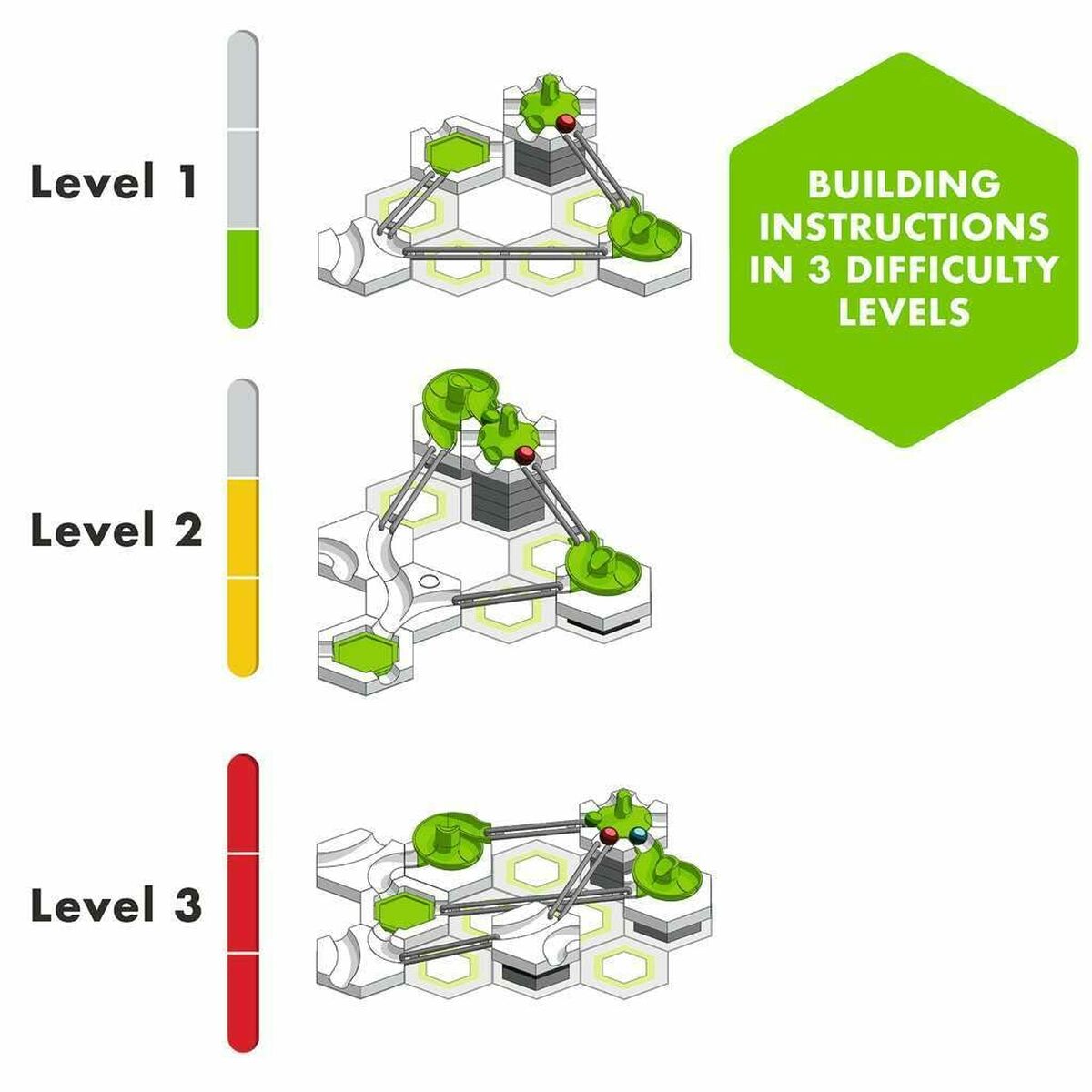 Level 1

BUILDING INSTRUCTIONS IN 3 DIFFICULTY LEVELS

Level 2

Level 3